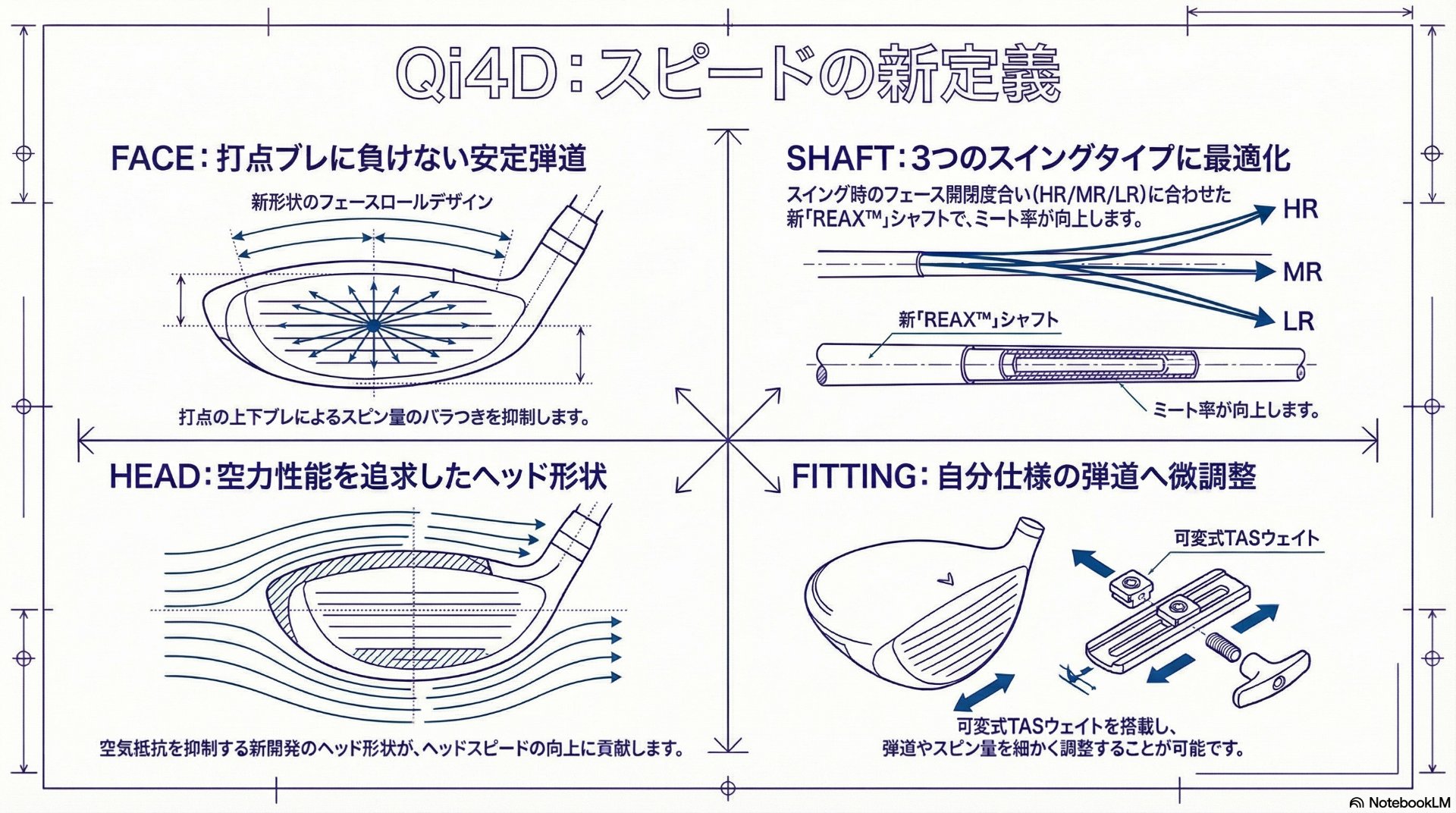 Qi4D：スピードの新定義

FACE：打点ブレに負けない安定弾道

新形状のフェースロールデザイン

打点の上下ブレによるスピン量のバラつきを抑制します。

SHAFT：3つのスイングタイプに最適化

スイング時のフェース開閉度合い(HR/MR/LR)に合わせた新「REAX™」シャフトで、ミート率が向上します。

HR

MR

LR

新「REAX™」シャフト

ミート率が向上します。

HEAD：空力性能を追求したヘッド形状

空気抵抗を抑制する新開発のヘッド形状が、ヘッドスピードの向上に貢献します。

FITTING：自分仕様の弾道へ微調整

可変式TASウェイト

可変式TASウェイトを搭載し、弾道やスピン量を細かく調整することが可能です。

NotebookLM